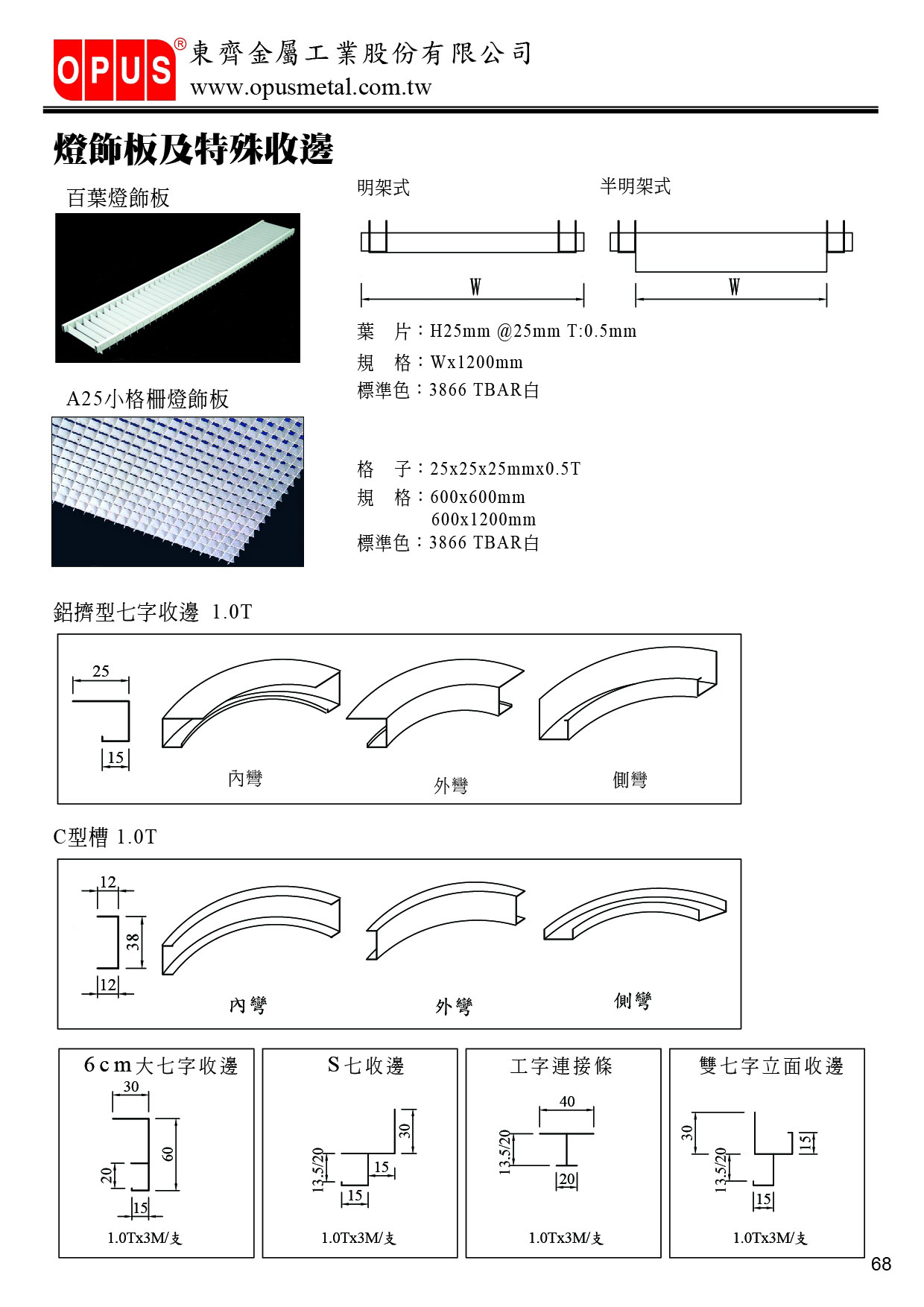 OPUS®
東齊金屬工業股份有限公司
www.opusmetal.com.tw

燈飾板及特殊收邊

百葉燈飾板

明架式

半明架式

W

W

葉　片：H25mm @25mm T:0.5mm
規　格：Wx1200mm
標準色：3866 TBAR白

A25小格柵燈飾板

格　子：25x25x25mmx0.5T
規　格：600x600mm
600x1200mm
標準色：3866 TBAR白

鋁擠型七字收邊 1.0T

25

15

內彎

外彎

側彎

C型槽 1.0T

12

38

12

內彎

外彎

側彎

6cm大七字收邊

30

60

20

15

1.0Tx3M/支

S七收邊

30

13.5/20

15

15

1.0Tx3M/支

工字連接條

40

13.5/20

20

1.0Tx3M/支

雙七字立面收邊

30

13.5/20

15

15

1.0Tx3M/支

68